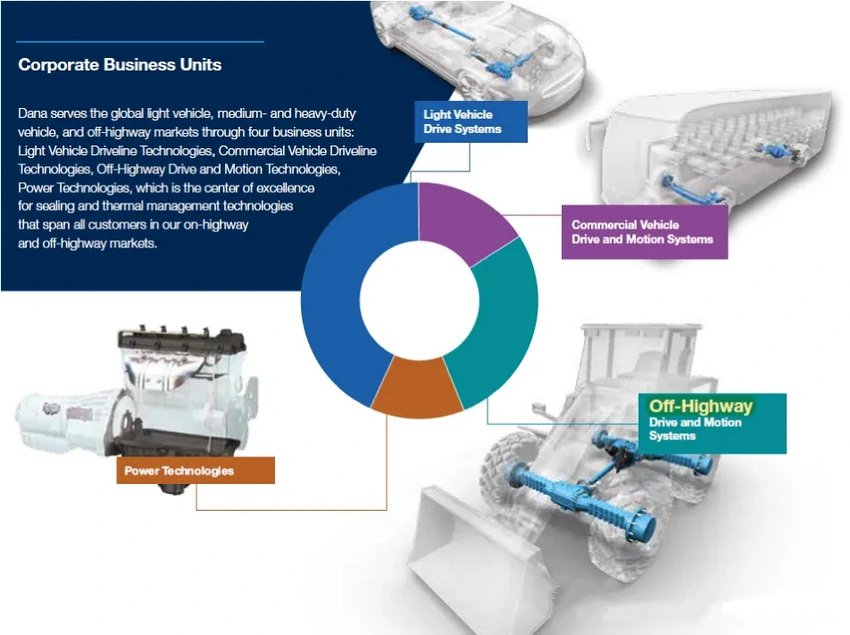 Corporate Business Units

Dana serves the global light vehicle, medium- and heavy-duty vehicle, and off-highway markets through four business units: Light Vehicle Driveline Technologies, Commercial Vehicle Driveline Technologies, Off-Highway Drive and Motion Technologies, Power Technologies, which is the center of excellence for sealing and thermal management technologies that span all customers in our on-highway and off-highway markets.

Light Vehicle Drive Systems

Commercial Vehicle Drive and Motion Systems

Off-Highway Drive and Motion Systems

Power Technologies